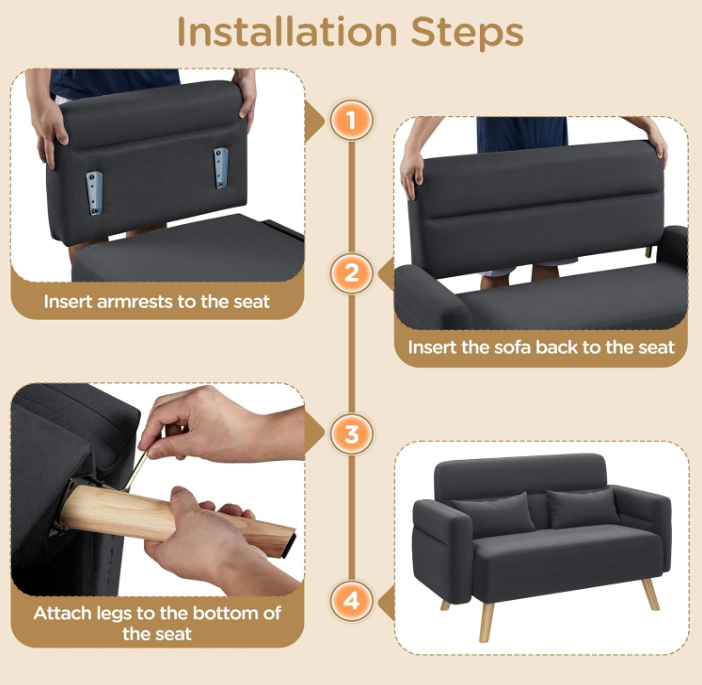 Installation Steps

1

Insert armrests to the seat

2

Insert the sofa back to the seat

3

Attach legs to the bottom of the seat

4